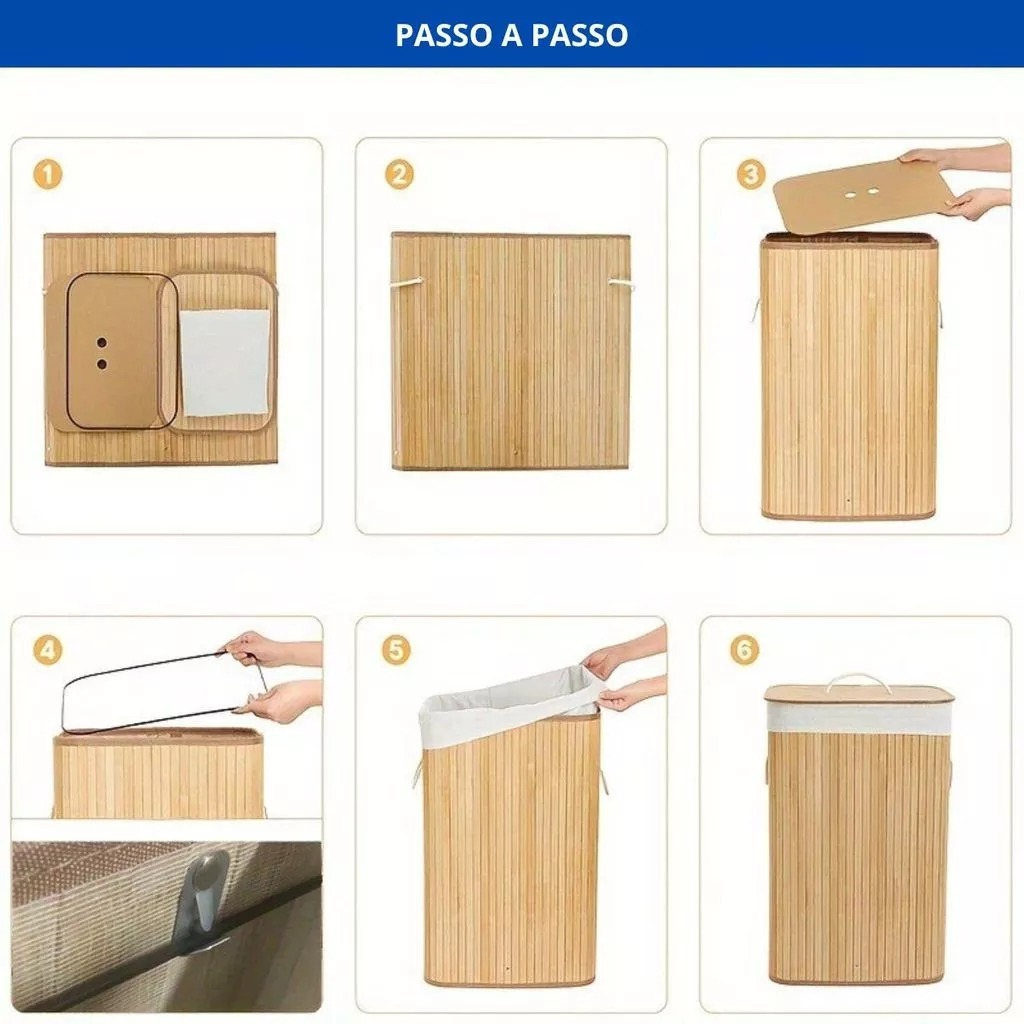 PASSO A PASSO

1

2

3

4

5

6